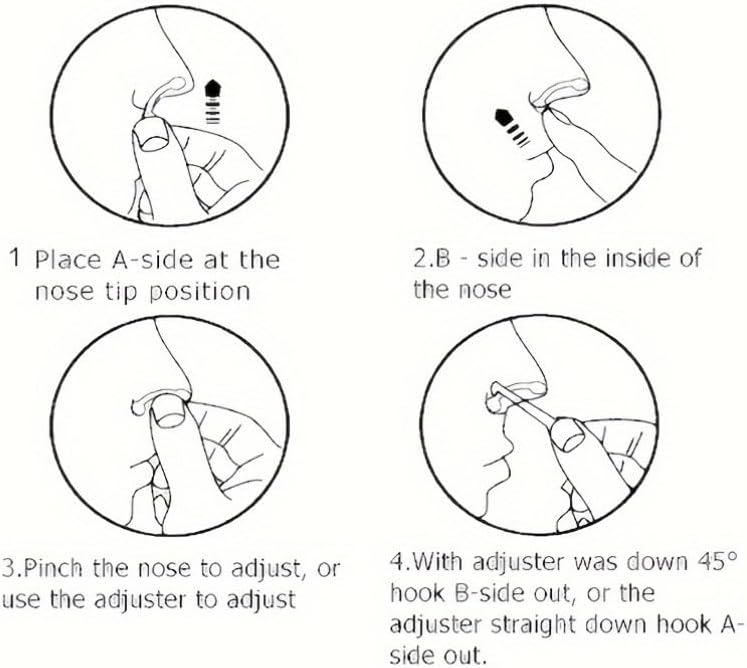 1 Place A-side at the nose tip position

2.B - side in the inside of the nose

3.Pinch the nose to adjust, or use the adjuster to adjust

4.With adjuster was down 45° hook B-side out, or the adjuster straight down hook A-side out.