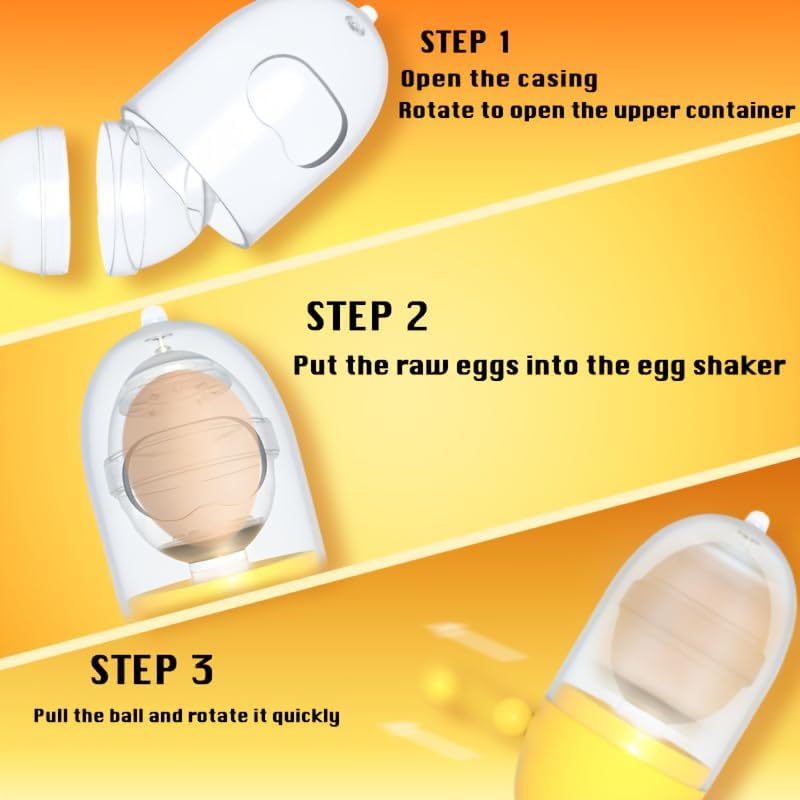 STEP 1
Open the casing
Rotate to open the upper container

STEP 2
Put the raw eggs into the egg shaker

STEP 3
Pull the ball and rotate it quickly