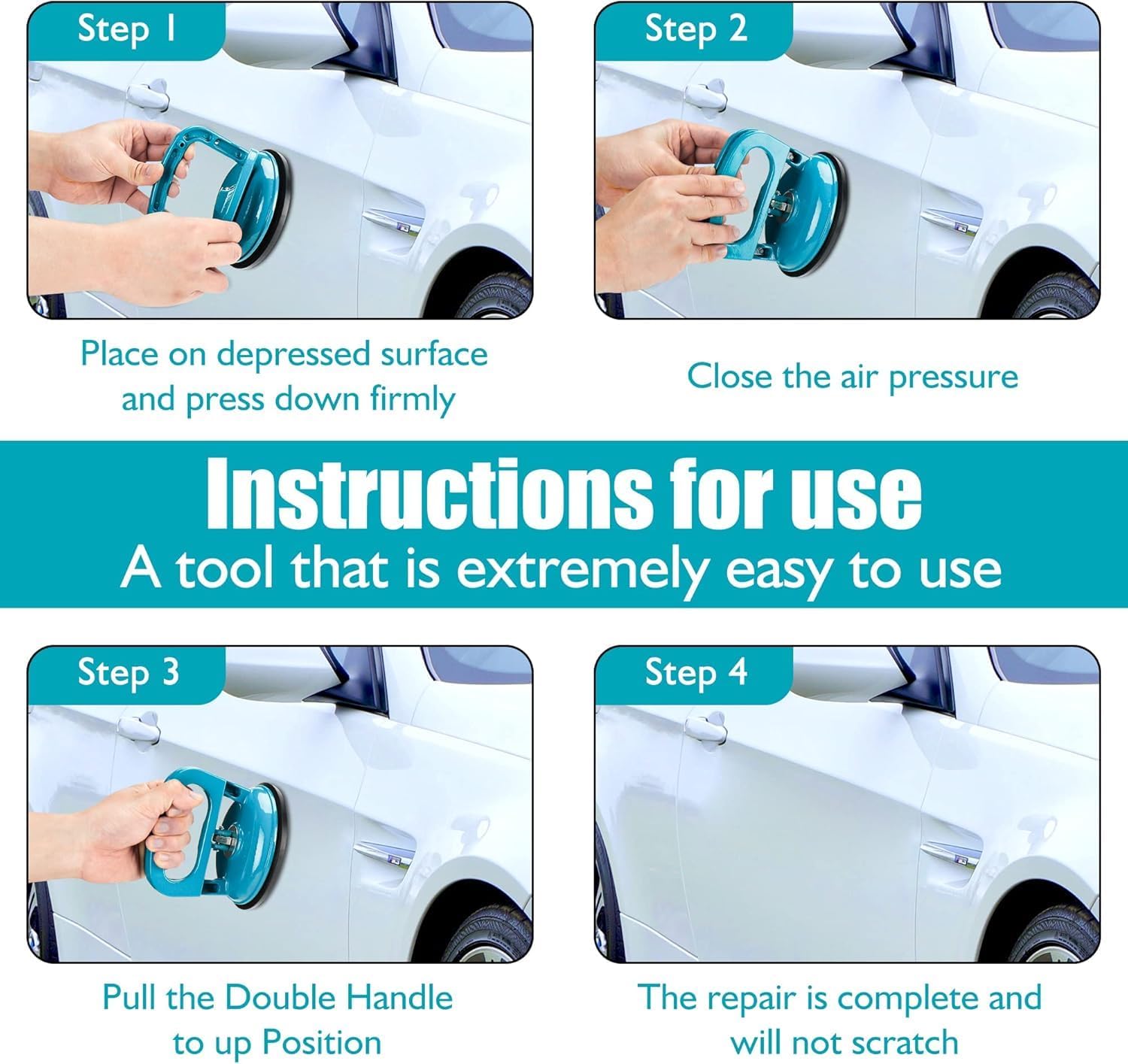 Step 1

Place on depressed surface and press down firmly

Step 2

Close the air pressure

Instructions for use
A tool that is extremely easy to use

Step 3

Pull the Double Handle to up Position

Step 4

The repair is complete and will not scratch