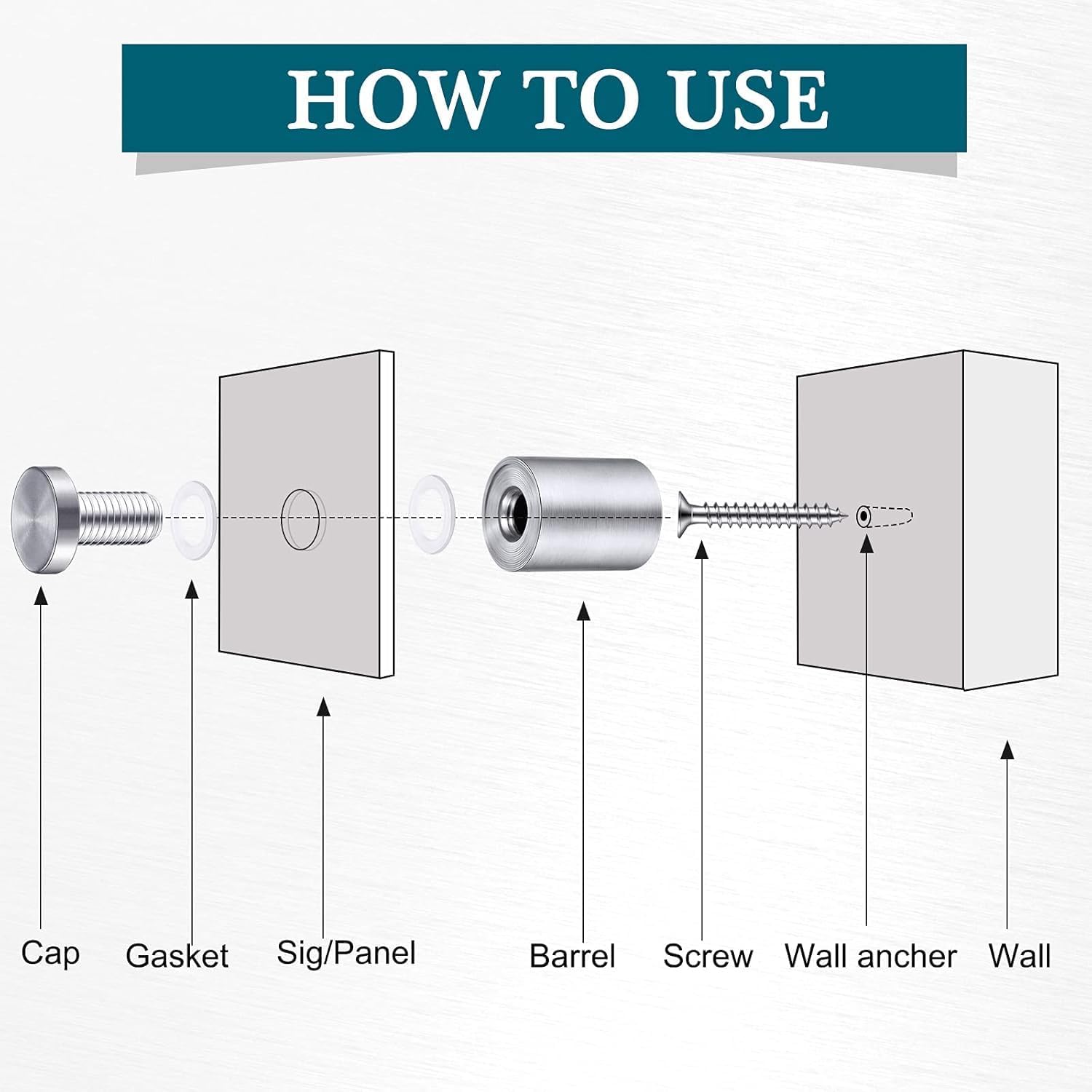 HOW TO USE

Cap Gasket Sig/Panel Barrel Screw Wall ancher Wall