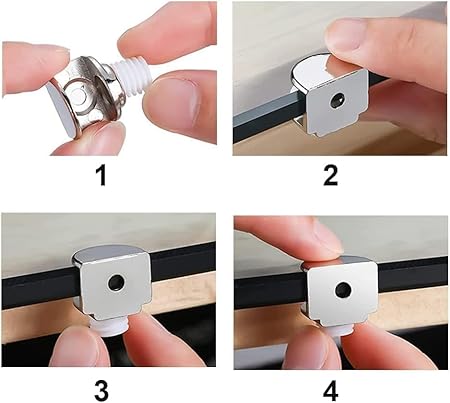 1

2

3

4