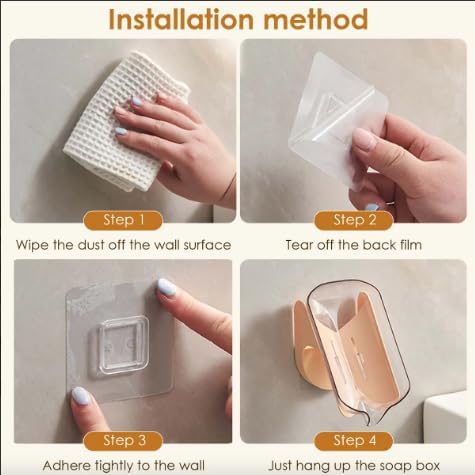 Installation method

Step 1
Wipe the dust off the wall surface

Step 2
Tear off the back film

Step 3
Adhere tightly to the wall

Step 4
Just hang up the soap box