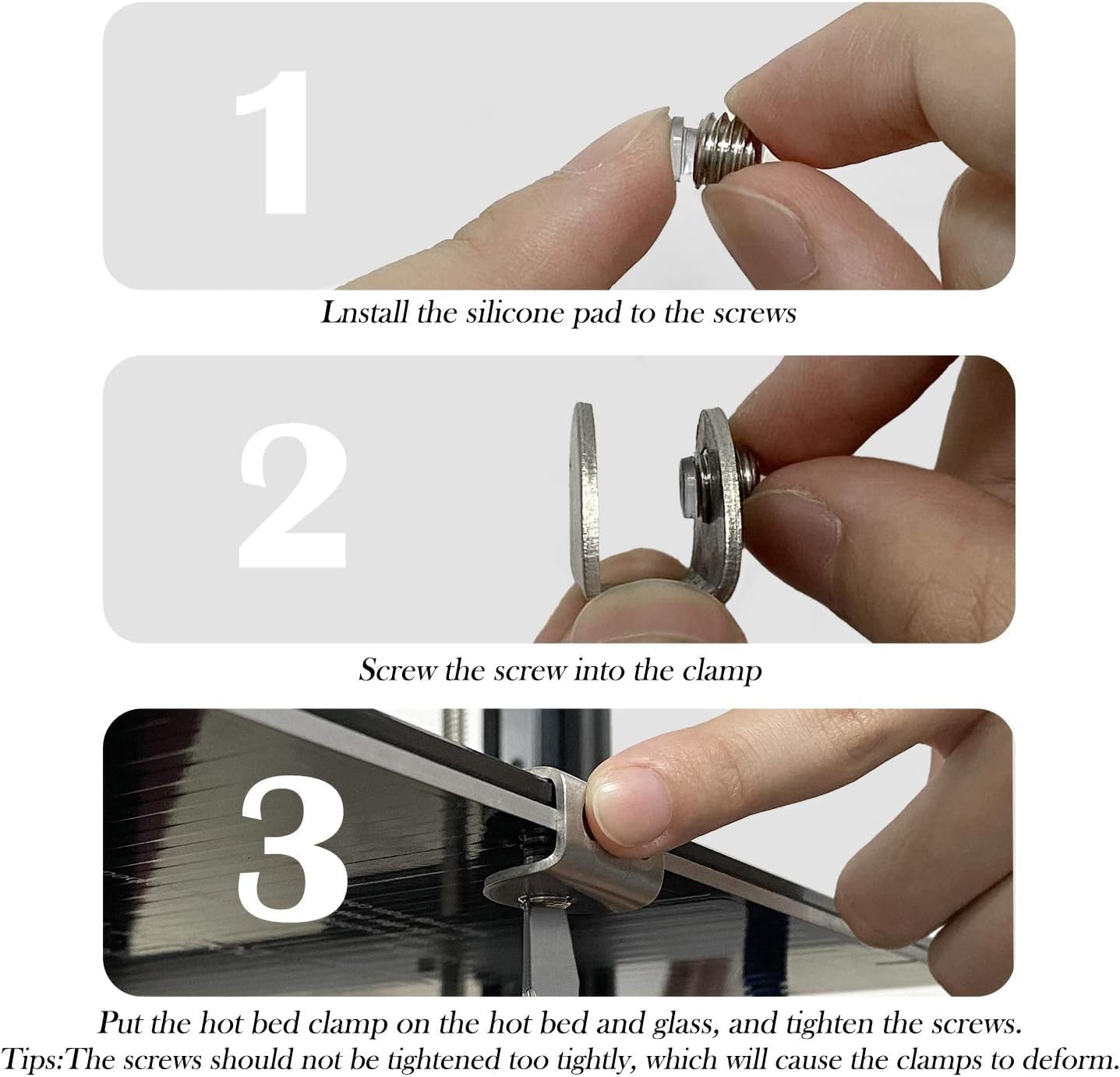 1

Lnstall the silicone pad to the screws

2

Screw the screw into the clamp

3

Put the hot bed clamp on the hot bed and glass, and tighten the screws.
Tips:The screws should not be tightened too tightly, which will cause the clamps to deform.