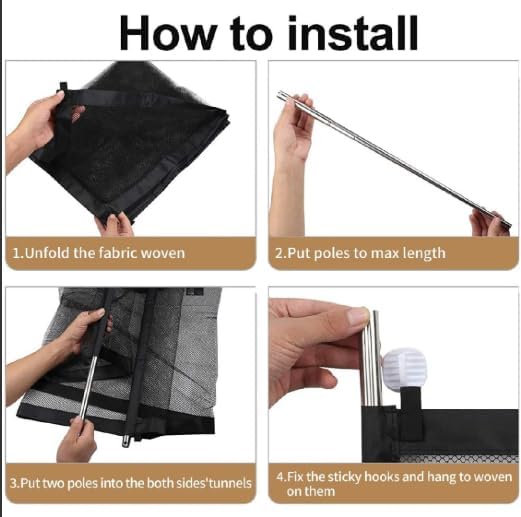 How to install

1.Unfold the fabric woven

2.Put poles to max length

3.Put two poles into the both sides'tunnels

4.Fix the sticky hooks and hang to woven on them