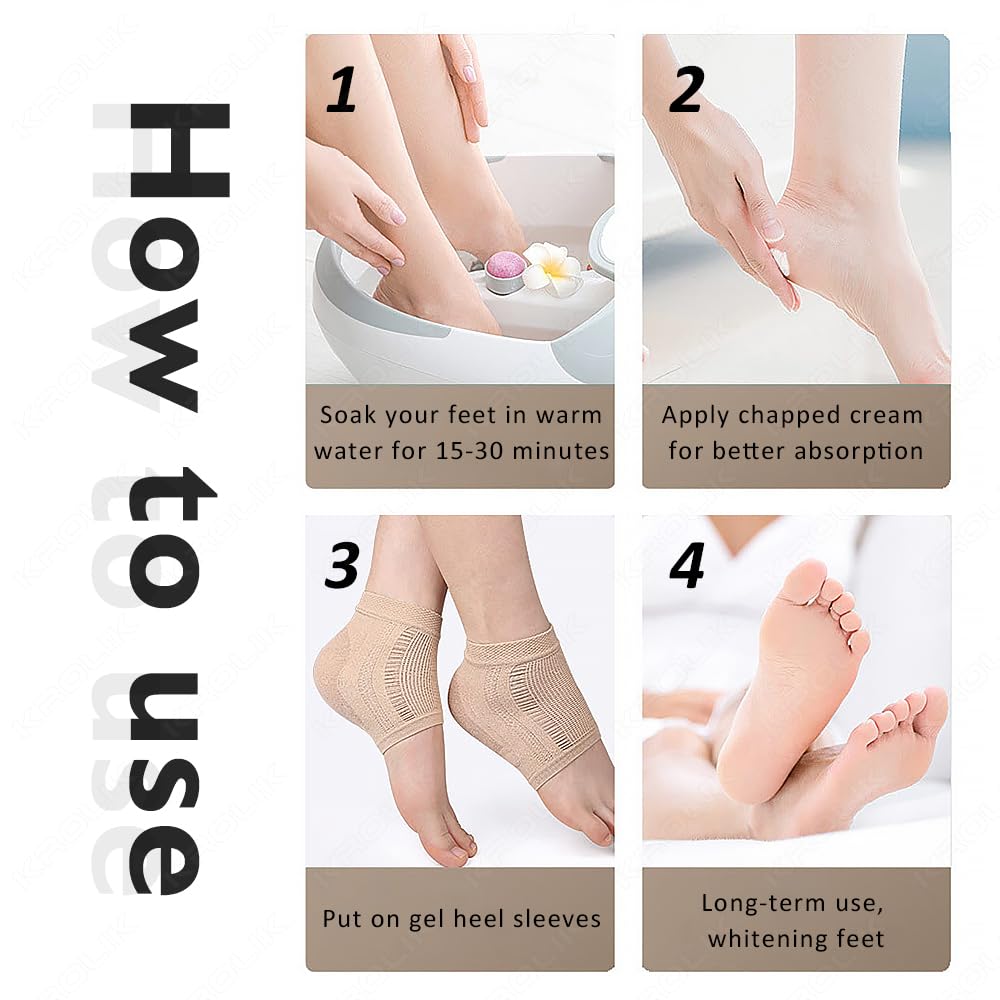 How to use

1

Soak your feet in warm water for 15-30 minutes

2

Apply chapped cream for better absorption

3

Put on gel heel sleeves

4

Long-term use, whitening feet