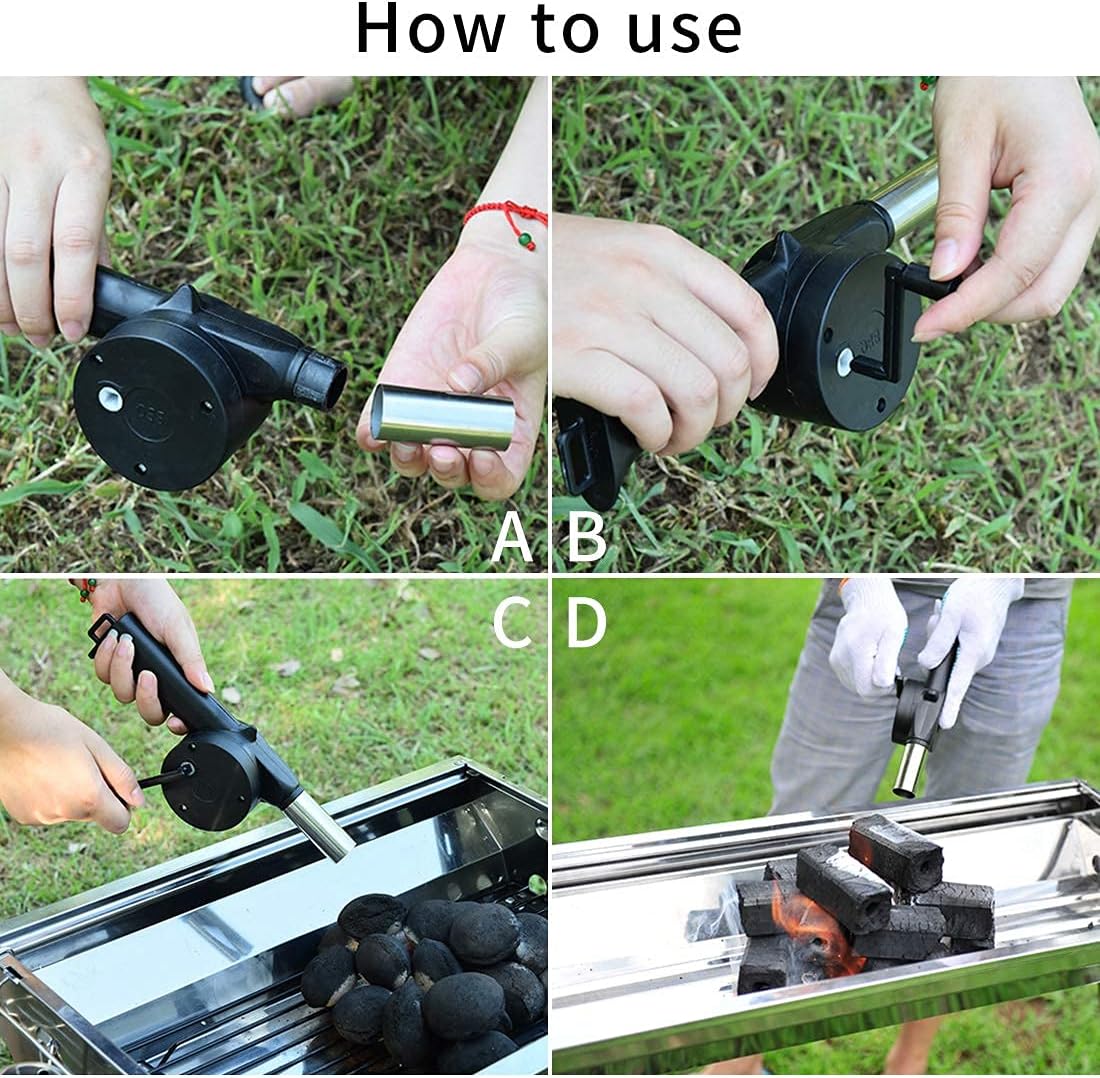 How to use

A

B

C

D