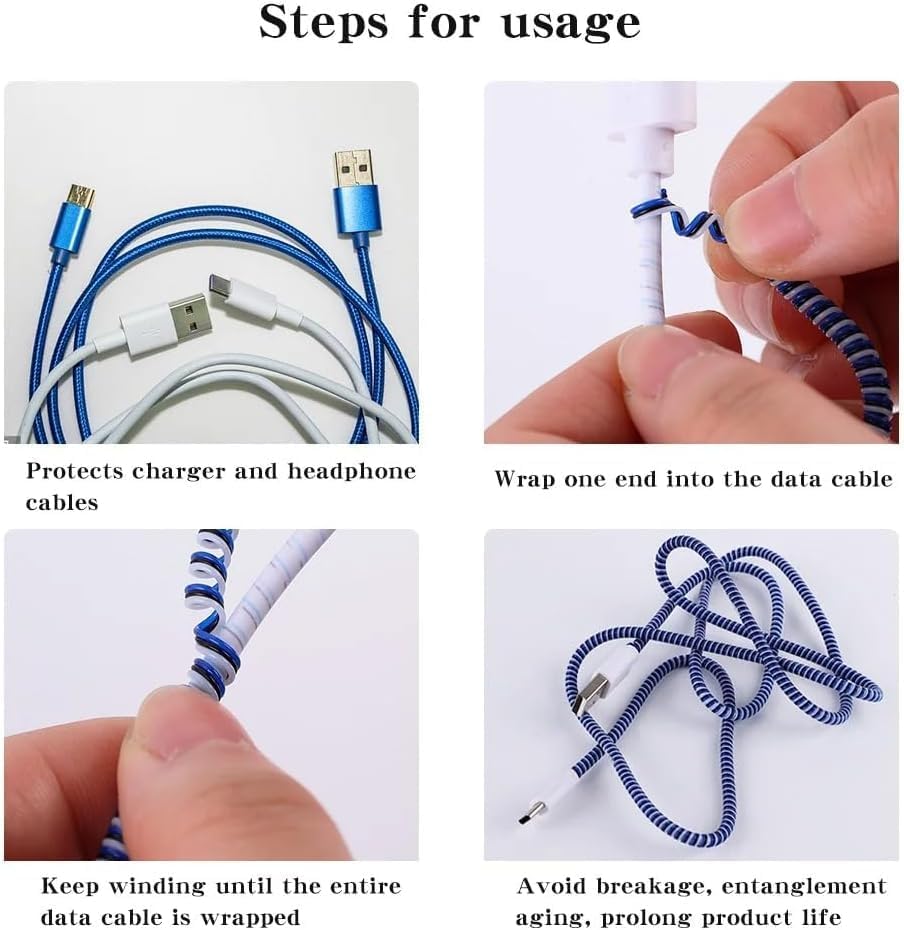 Steps for usage

Protects charger and headphone cables

Wrap one end into the data cable

Keep winding until the entire data cable is wrapped

Avoid breakage, entanglement aging, prolong product life