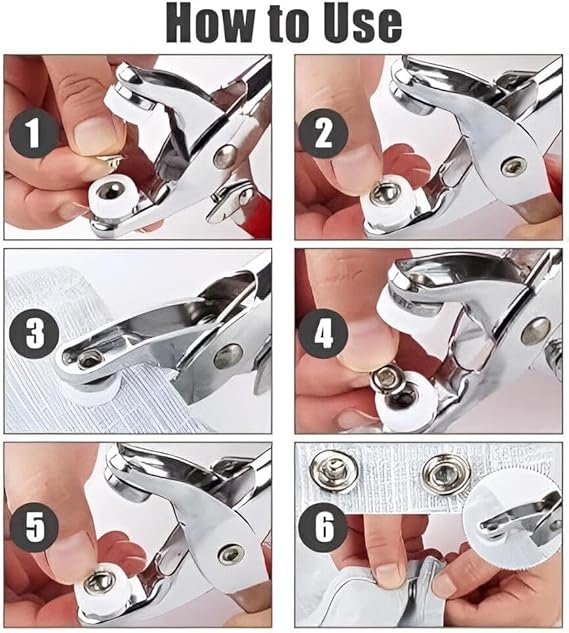 How to Use

1

2

3

4

5

6