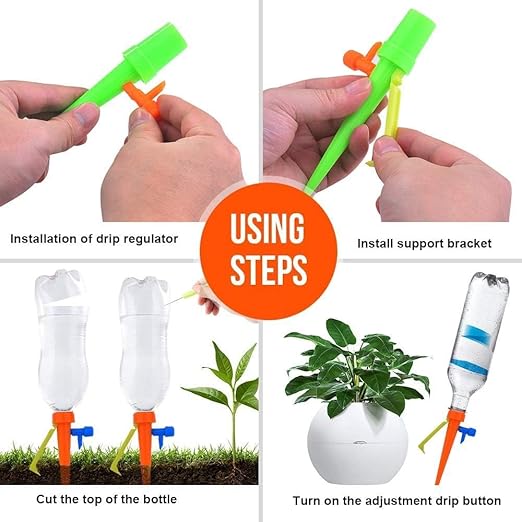 Installation of drip regulator

USING STEPS

Install support bracket

Cut the top of the bottle

Turn on the adjustment drip button