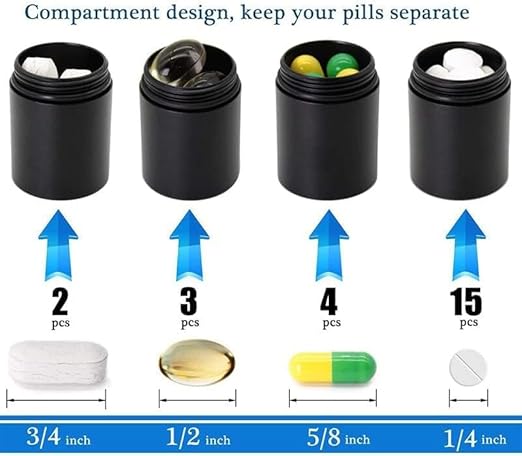 Compartment design, keep your pills separate

2
pcs

3
pcs

4
pcs

15
pcs

3/4 inch

1/2 inch

5/8 inch

1/4 inch